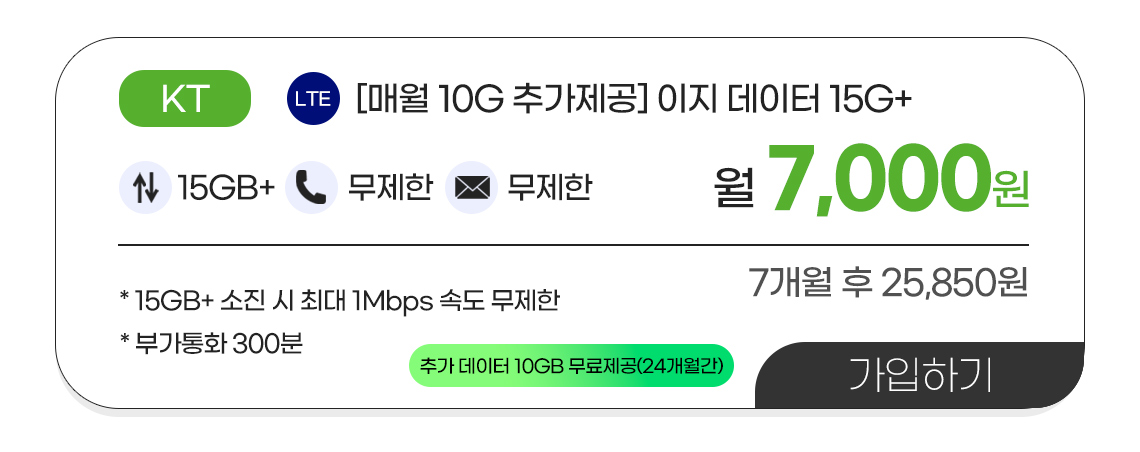 KT

LTE [매월 10G 추가제공] 이지 데이터 15G+

15GB+ 무제한 무제한

월 7,000원

7개월 후 25,850원

* 15GB+ 소진 시 최대 1Mbps 속도 무제한

* 부가통화 300분

추가 데이터 10GB 무료제공(24개월간)

가입하기